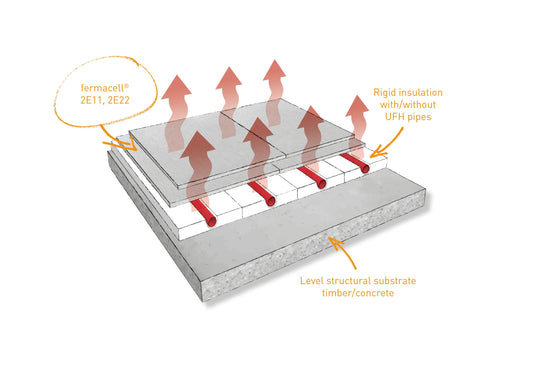 fermacell®
2E11, 2E22

Rigid insulation
with/without
UFH pipes

Level structural substrate
timber/concrete