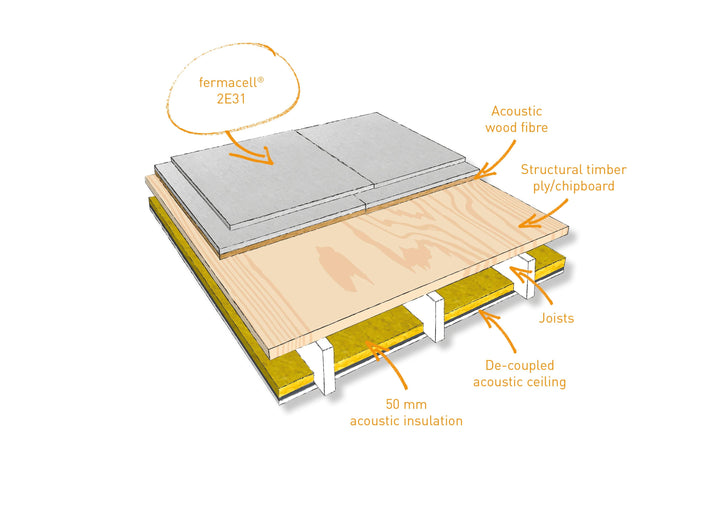 fermacell®
2E31

Acoustic
wood fibre

Structural timber
ply/chipboard

Joists

De-coupled
acoustic ceiling

50 mm
acoustic insulation